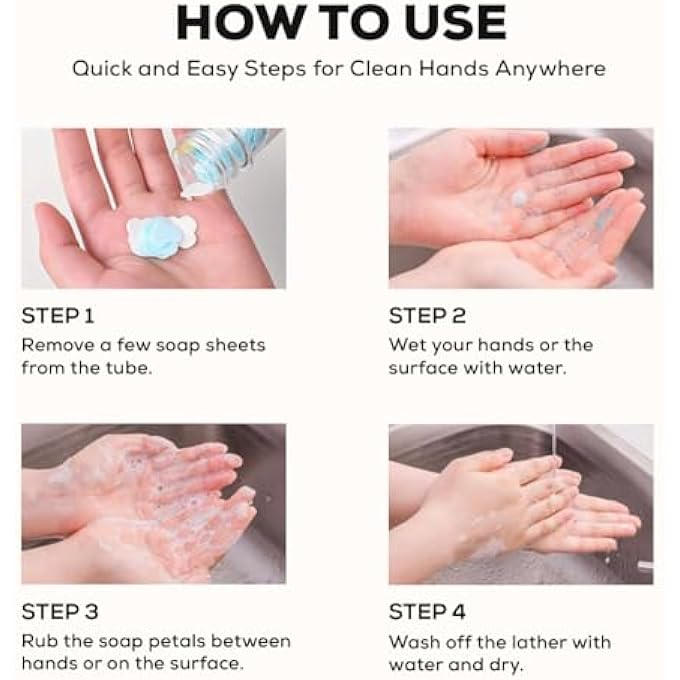 HOW TO USE

Quick and Easy Steps for Clean Hands Anywhere

STEP 1

Remove a few soap sheets from the tube.

STEP 2

Wet your hands or the surface with water.

STEP 3

Rub the soap petals between hands or on the surface.

STEP 4

Wash off the lather with water and dry.